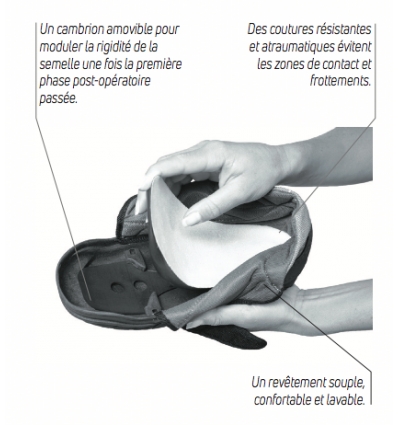 Un cambrion amovible pour moduler la rigidité de la semelle une fois la première phase post-opératoire passée.

Des coutures résistantes et atraumatiques évitent les zones de contact et frottements.

Un revêtement souple, confortable et lavable.