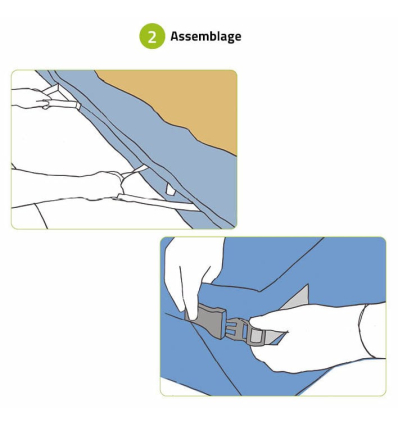 2 Assemblage