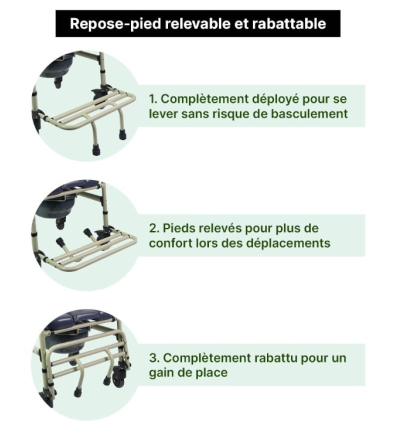 Repose-pied relevable et rabattable

1. Complètement déployé pour se lever sans risque de basculement

2. Pieds relevés pour plus de confort lors des déplacements

3. Complètement rabattu pour un gain de place