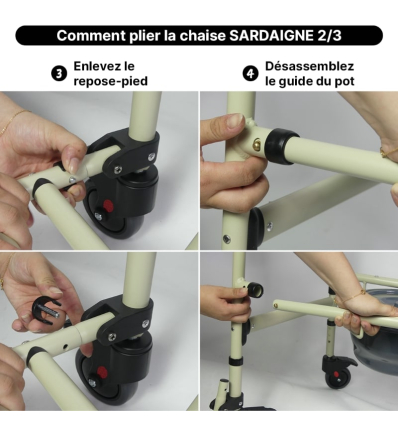 Comment plier la chaise SARDAIGNE 2/3

3 Enlevez le repose-pied

4 Désassemblez le guide du pot