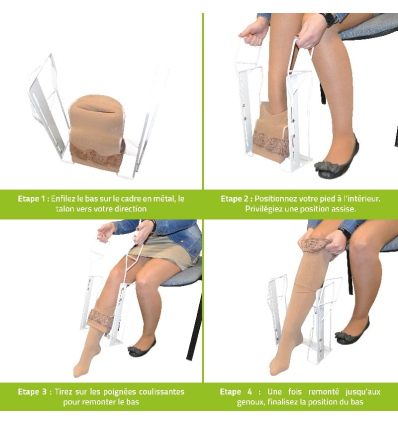 Etape 1 : Enfilez le bas sur le cadre en métal, le talon vers votre direction

Etape 2 : Positionnez votre pied à l'intérieur. Privilégiez une position assise.

Etape 3 : Tirez sur les poignées coulissantes pour remonter le bas

Etape 4 : Une fois remonté jusqu'aux genoux, finalisez la position du bas