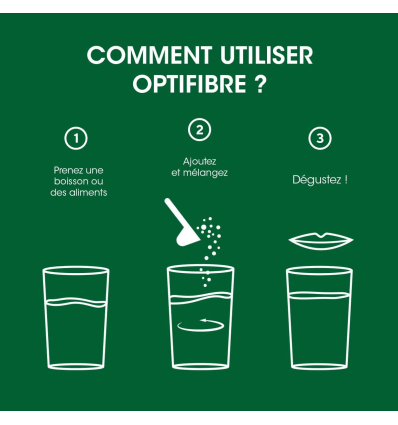 COMMENT UTILISER OPTIFIBRE ?

1

Prenez une boisson ou des aliments

2

Ajoutez et mélangez

3

Dégustez !