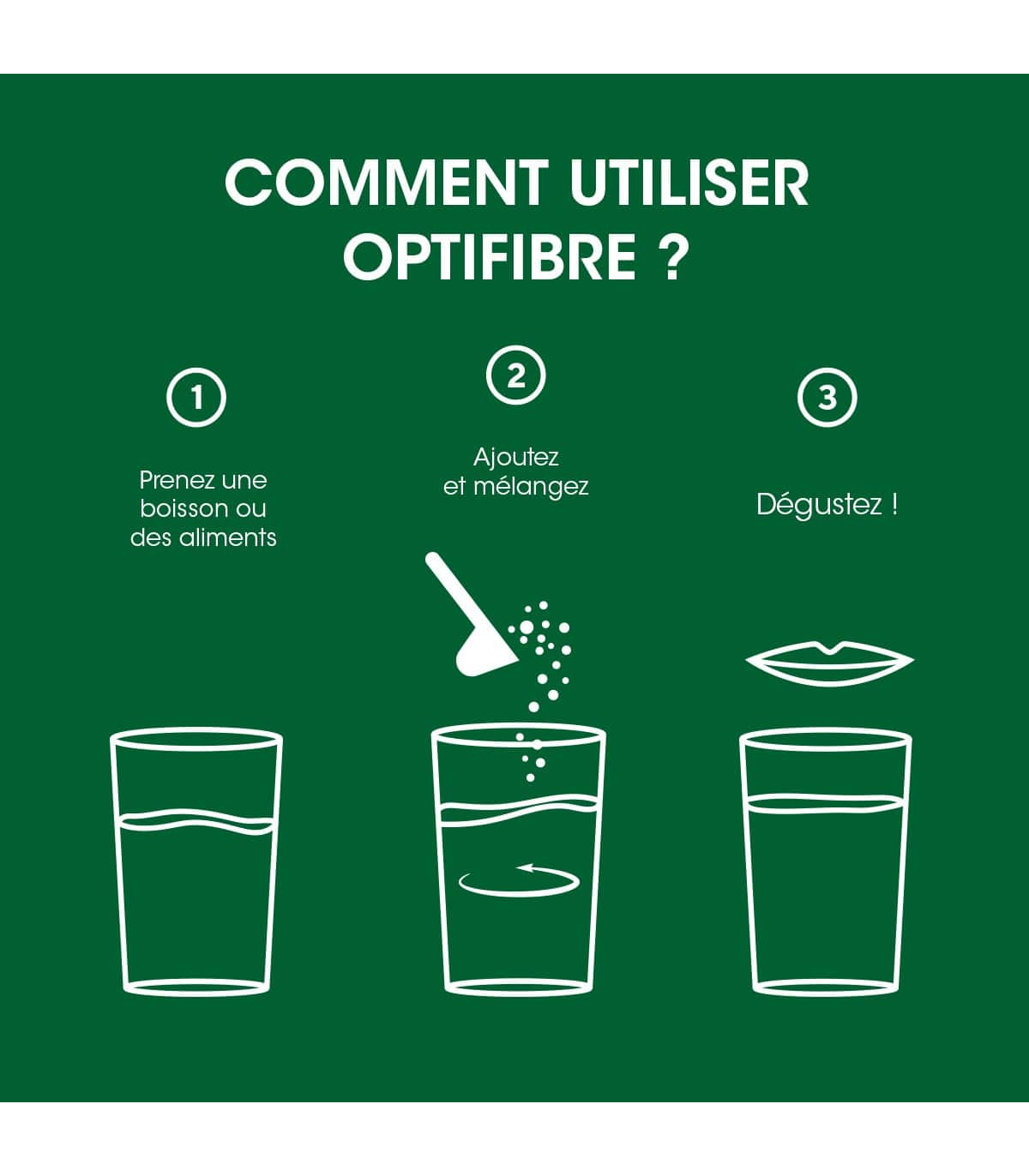 COMMENT UTILISER OPTIFIBRE ?

1

Prenez une boisson ou des aliments

2

Ajoutez et mélangez

3

Dégustez !