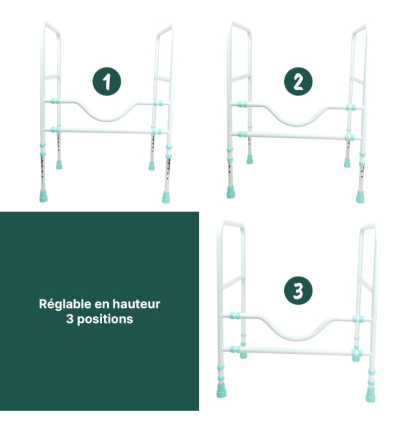 1

2

Réglable en hauteur
3 positions

3