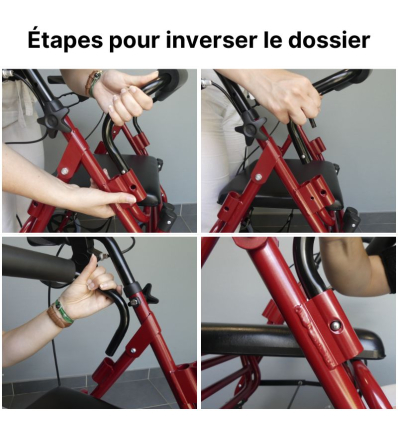 Étapes pour inverser le dossier