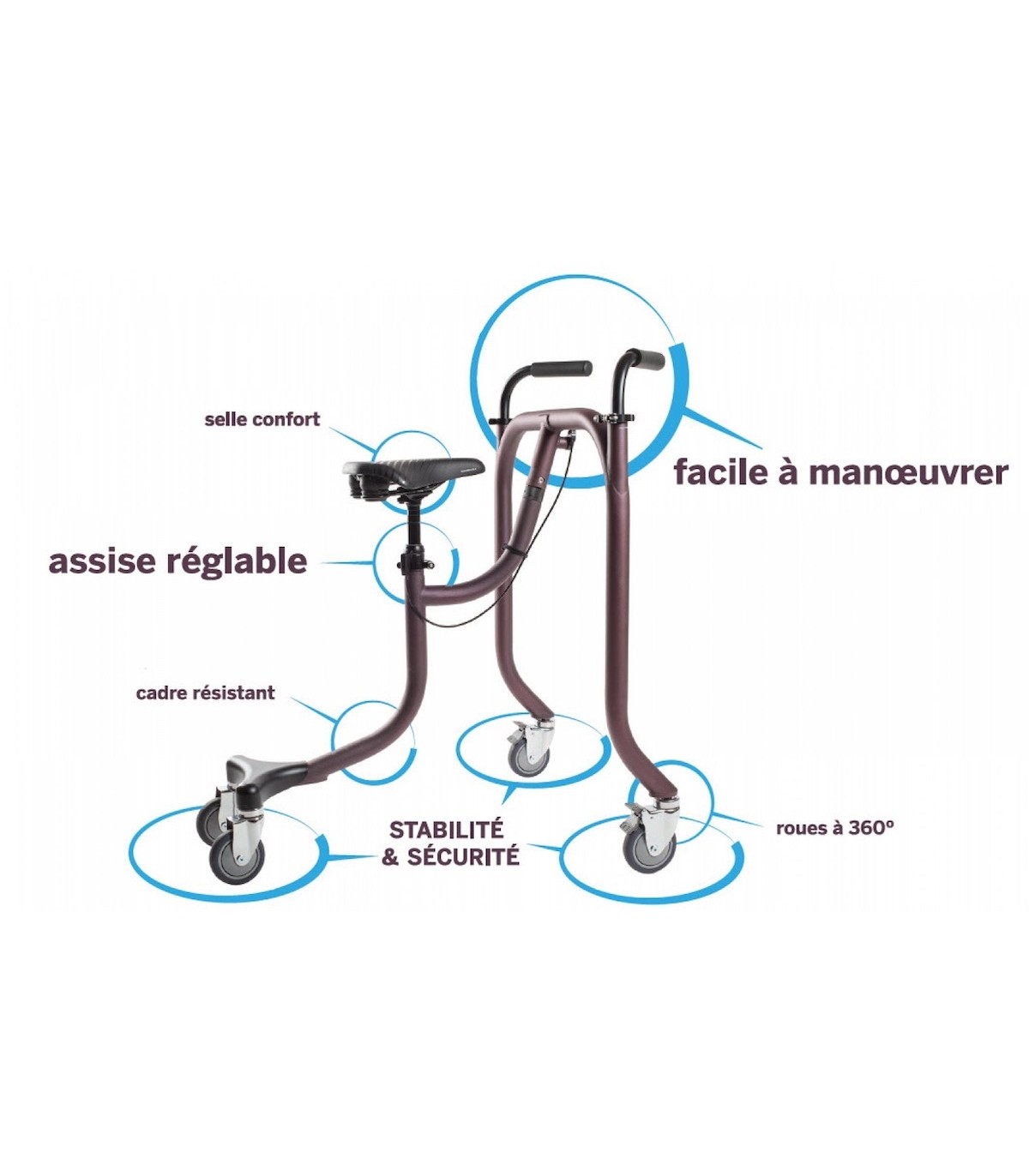 selle confort

facile à manœuvrer

assise réglable

cadre résistant

STABILITÉ
& SÉCURITÉ

roues à 360°